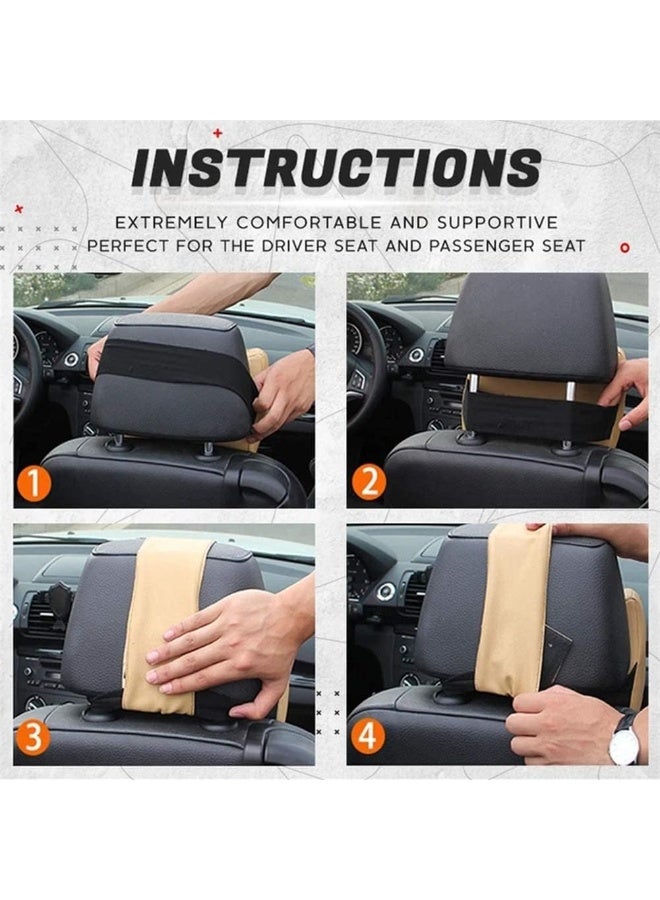 INSTRUCTIONS

EXTREMELY COMFORTABLE AND SUPPORTIVE
PERFECT FOR THE DRIVER SEAT AND PASSENGER SEAT

1

2

3

4